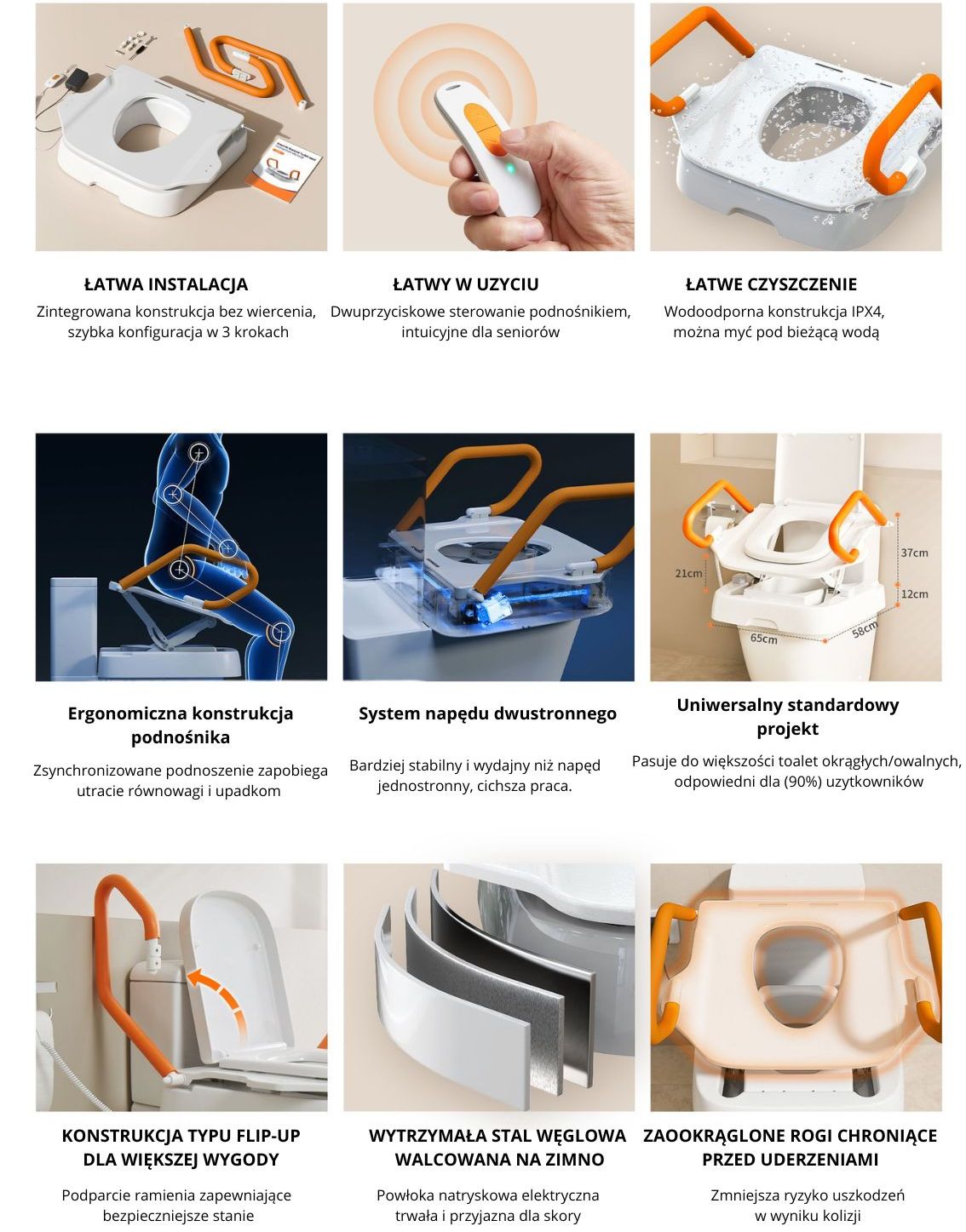 ŁATWA INSTALACJA
Zintegrowana konstrukcja bez wiercenia, szybka konfiguracja w 3 krokach

ŁATWY W UZYCIU
Dwuprzyciskowe sterowanie podnośnikiem, intuicyjne dla seniorów

ŁATWE CZYSZCZENIE
Wodoodporna konstrukcja IPX4, można myć pod bieżącą wodą

21cm
37cm
12cm
65cm
58cm

Ergonomiczna konstrukcja podnośnika
Zsynchronizowane podnoszenie zapobiega utracie równowagi i upadkom

System napędu dwustronnego
Bardziej stabilny i wydajny niż napęd jednostronny, cichsza praca.

Uniwersalny standardowy projekt
Pasuje do większości toalet okrągłych/owalnych, odpowiedni dla (90%) uzytkowników

KONSTRUKCJA TYPU FLIP-UP DLA WIĘKSZEJ WYGODY
Podparcie ramienia zapewniające bezpieczniejsze stanie

WYTRZYMAŁA STAL WĘGLOWA WALCOWANA NA ZIMNO
Powłoka natryskowa elektryczna trwała i przyjazna dla skory

ZAOOKRĄGLONE ROGI CHRONIĄCE PRZED UDERZENIAMI
Zmniejsza ryzyko uszkodzeń w wyniku kolizji